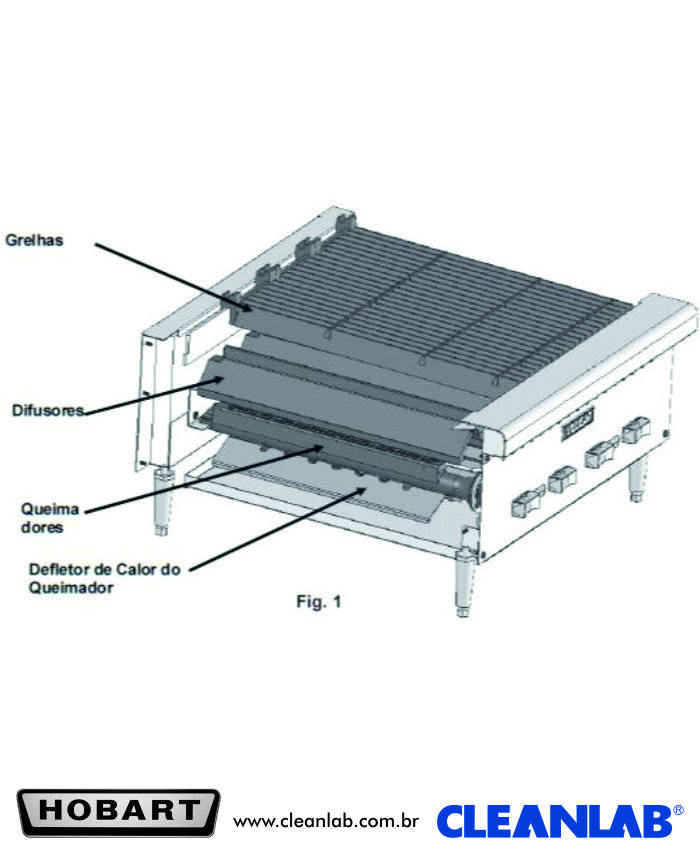 Grelhas

Difusores

Queima
dores

Defletor de Calor do
Queimador

Fig. 1

HOBART

www.cleanlab.com.br

CLEANLAB®